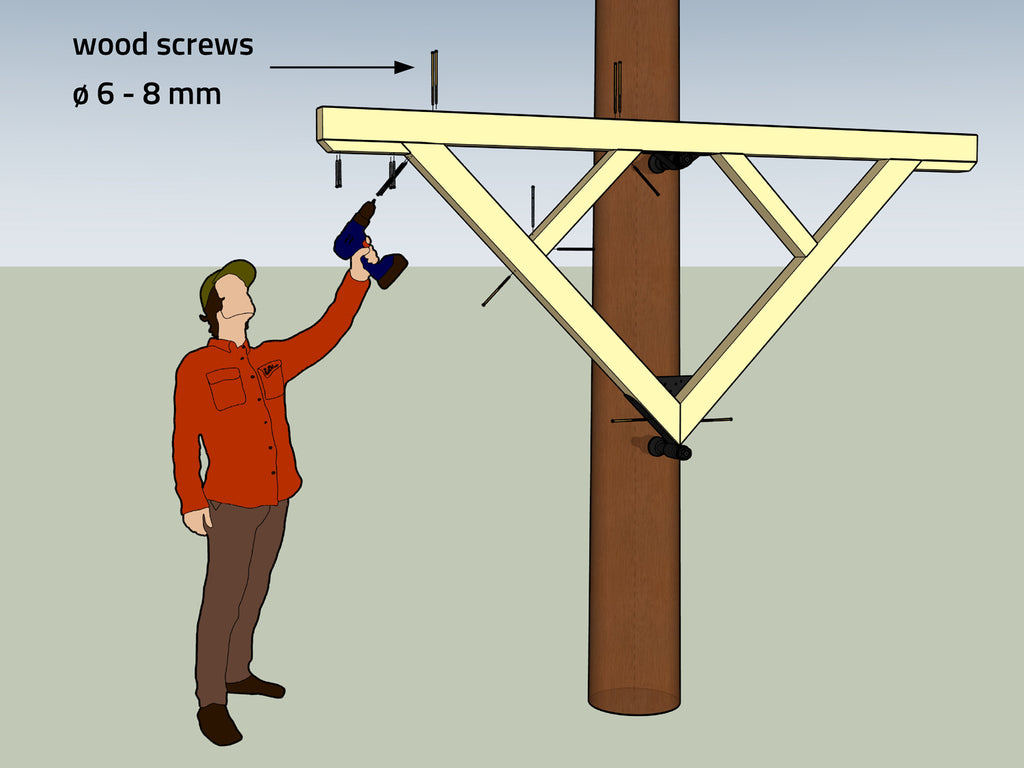 wood screws
ø 6 - 8 mm