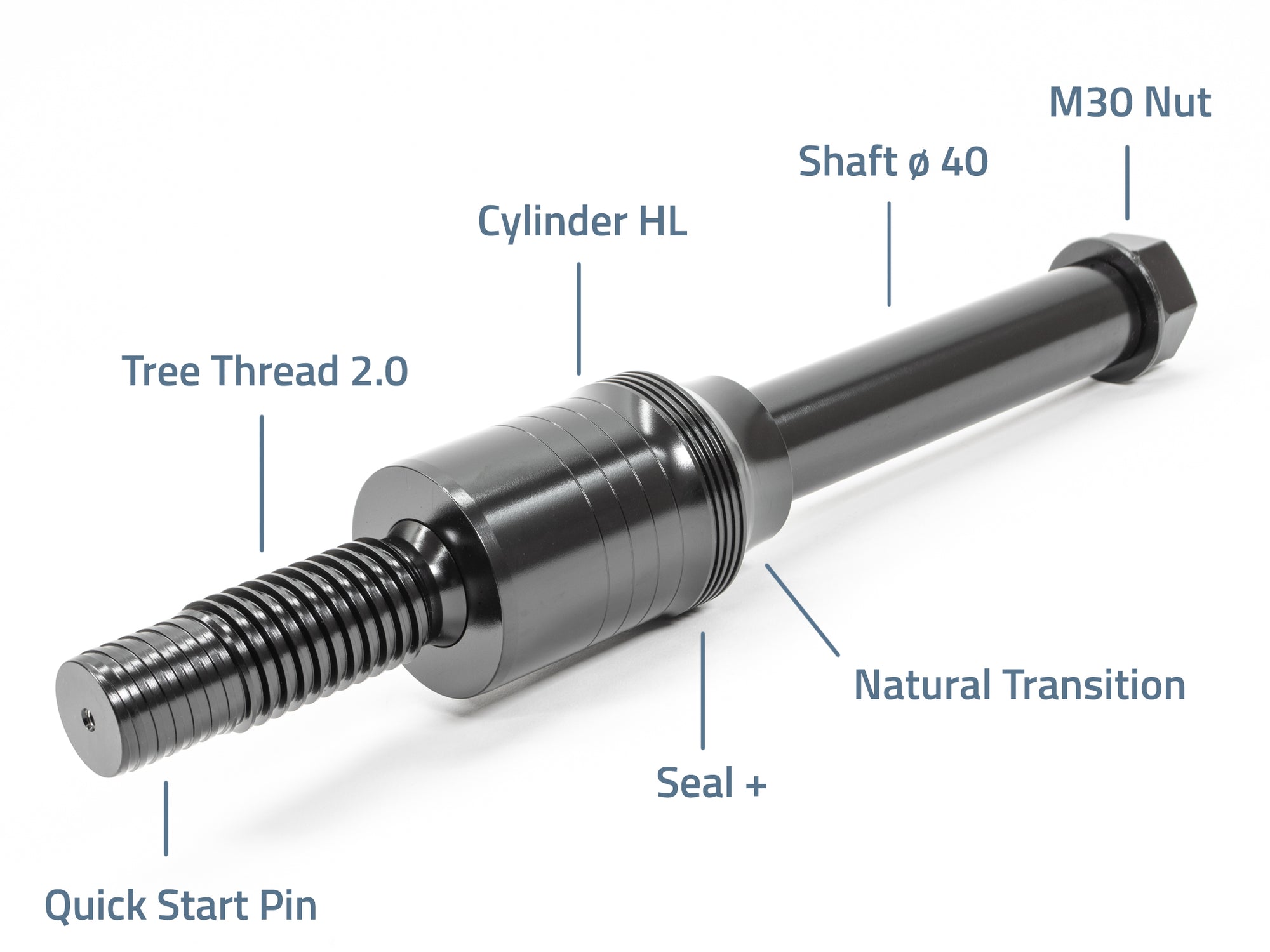 M30 Nut

Shaft ø 40

Cylinder HL

Tree Thread 2.0

Natural Transition

Seal +

Quick Start Pin