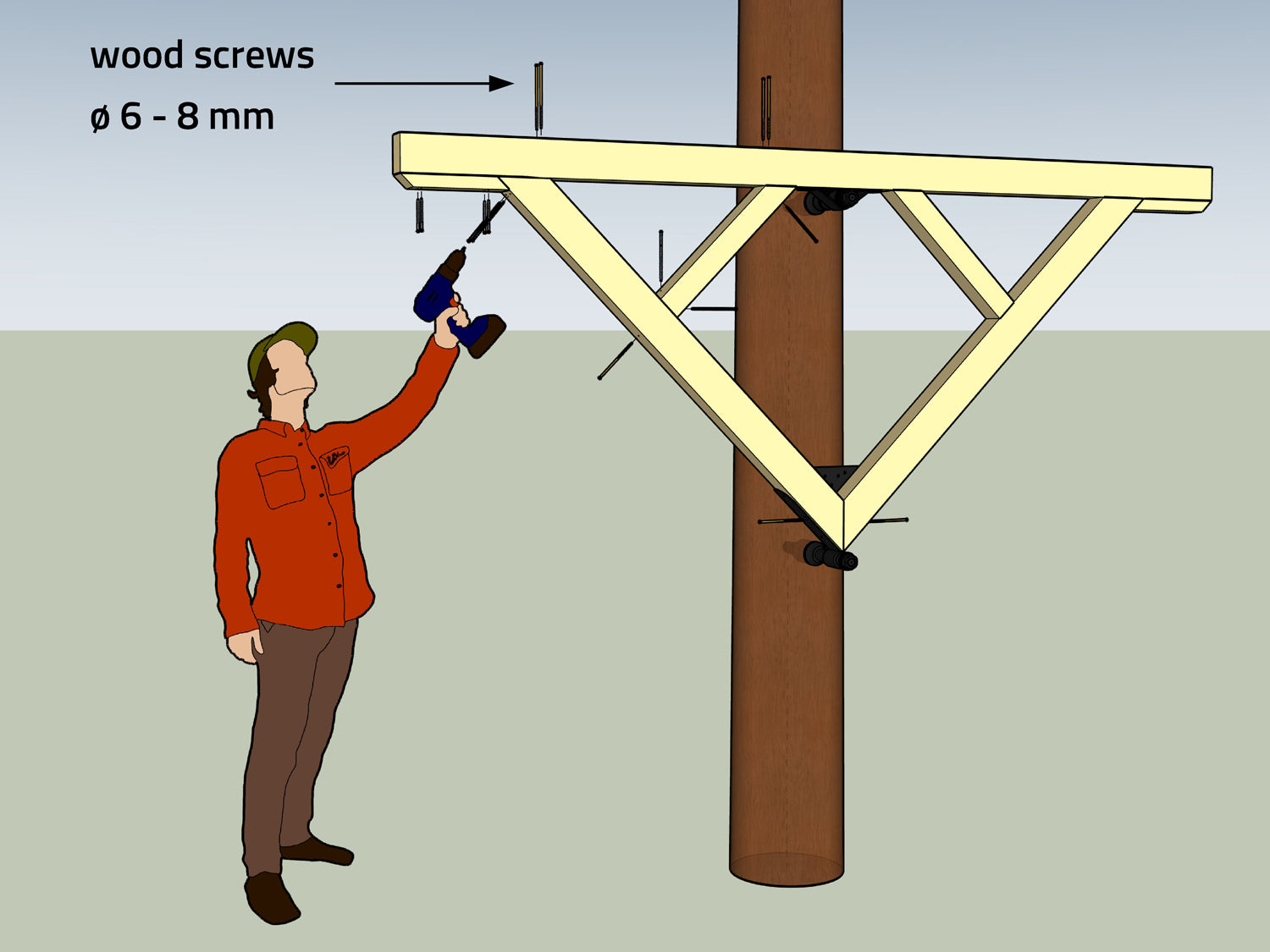 wood screws
ø 6 - 8 mm