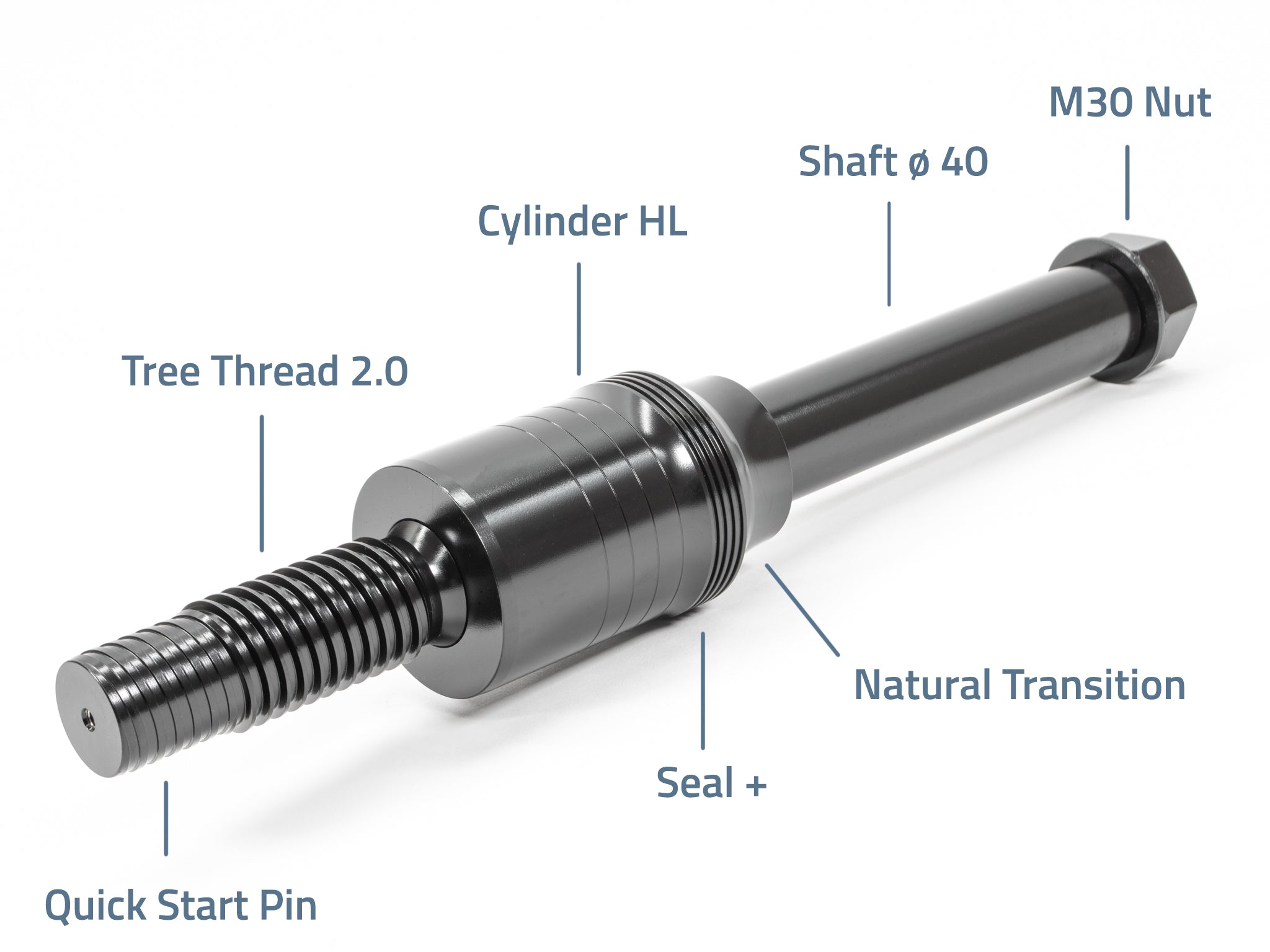 M30 Nut

Shaft ø 40

Cylinder HL

Tree Thread 2.0

Natural Transition

Seal +

Quick Start Pin